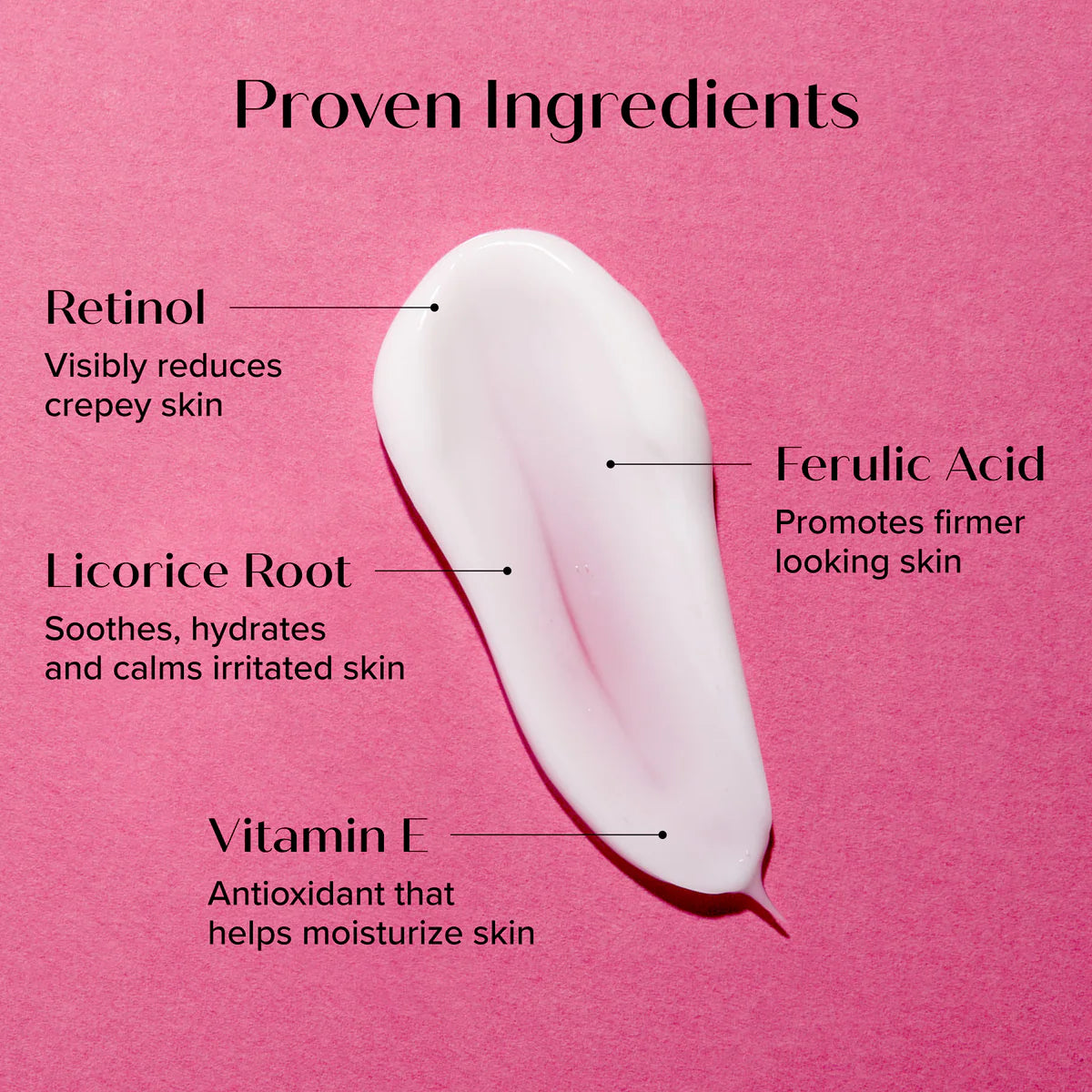 Proven Ingredients

Retinol
Visibly reduces crepey skin

Ferulic Acid
Promotes firmer looking skin

Licorice Root
Soothes, hydrates and calms irritated skin

Vitamin E
Antioxidant that helps moisturize skin