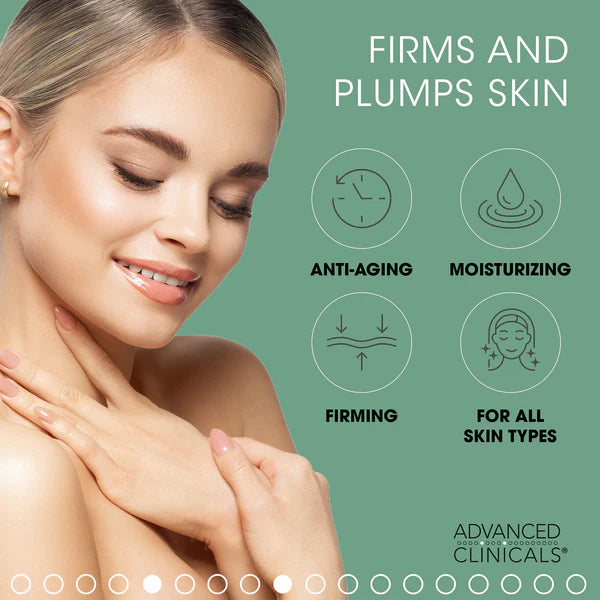 FIRMS AND PLUMPS SKIN

ANTI-AGING

MOISTURIZING

FIRMING

FOR ALL SKIN TYPES

ADVANCED CLINICALS®